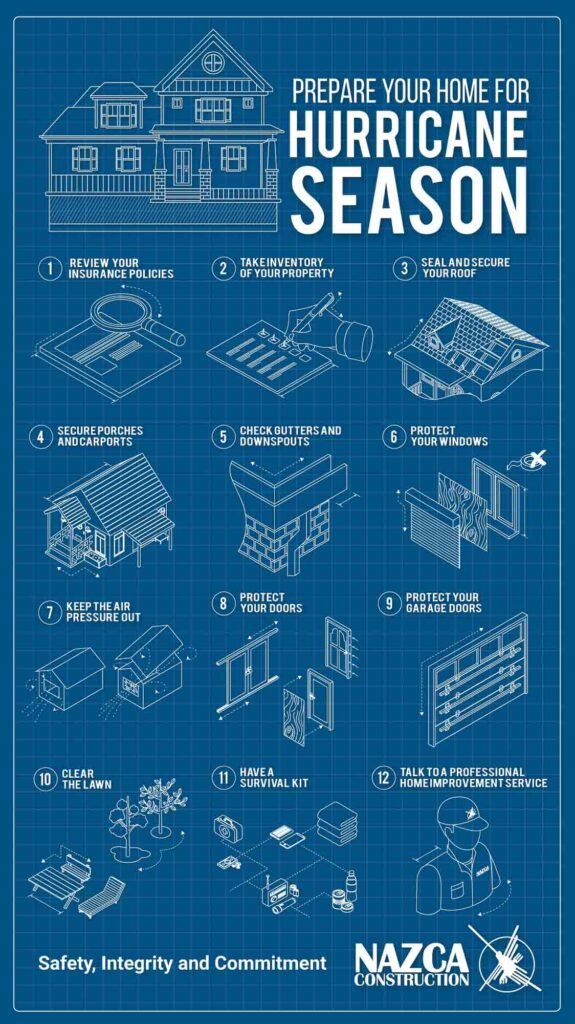 PREPARE YOUR HOME FOR
HURRICANE SEASON

1 REVIEW YOUR INSURANCE POLICIES

2 TAKE INVENTORY OF YOUR PROPERTY

3 SEAL AND SECURE YOUR ROOF

4 SECURE PORCHES AND CARPORTS

5 CHECK GUTTERS AND DOWNSPOUTS

6 PROTECT YOUR WINDOWS

7 KEEP THE AIR PRESSURE OUT

8 PROTECT YOUR DOORS

9 PROTECT YOUR GARAGE DOORS

10 CLEAR THE LAWN

11 HAVE A SURVIVAL KIT

12 TALK TO A PROFESSIONAL HOME IMPROVEMENT SERVICE

NAZCA

Safety, Integrity and Commitment

NAZCA CONSTRUCTION